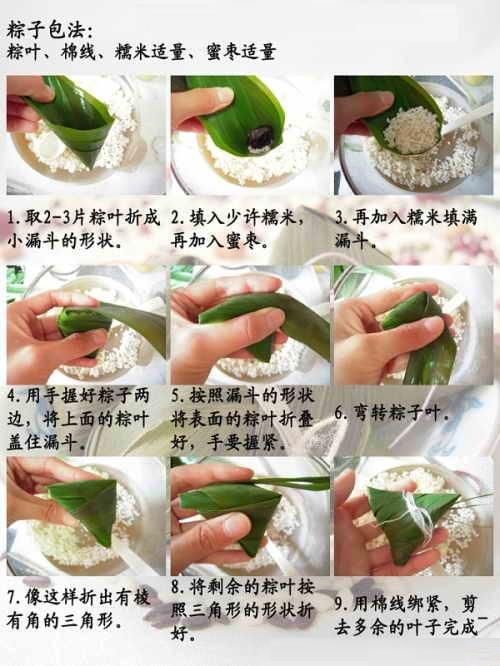 粽子包法:
粽叶、棉线、糯米适量、蜜枣适量

1. 取2-3片粽叶折成小漏斗的形状。

2. 填入少许糯米，再加入蜜枣。

3. 再加入糯米填满漏斗。

4. 用手握好粽子两边，将上面的粽叶盖住漏斗。

5. 按照漏斗的形状将表面的粽叶折叠好，手要握紧。

6. 弯转粽子叶。

7. 像这样折出有棱有角的三角形。

8. 将剩余的粽叶按照三角形的形状折好。

9. 用棉线绑紧，剪去多余的叶子完成